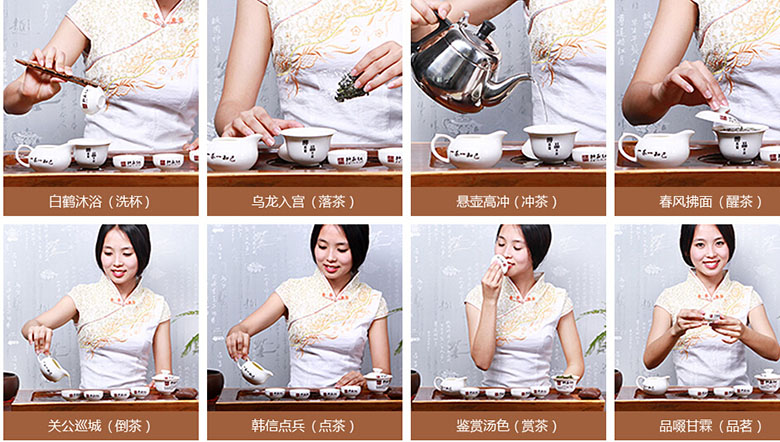 白鹤沐浴（洗杯）

乌龙入宫（落茶）

悬壶高冲（冲茶）

春风拂面（醒茶）

关公巡城（倒茶）

韩信点兵（点茶）

鉴赏汤色（赏茶）

品啜甘霖（品茗）